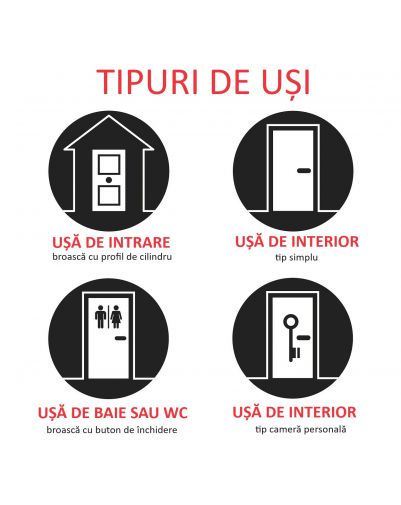 TIPURI DE UȘI

UȘĂ DE INTRARE
broască cu profil de cilindru

UȘĂ DE INTERIOR
tip simplu

UȘĂ DE BAIE SAU WC
broască cu buton de închidere

UȘĂ DE INTERIOR
tip cameră personală